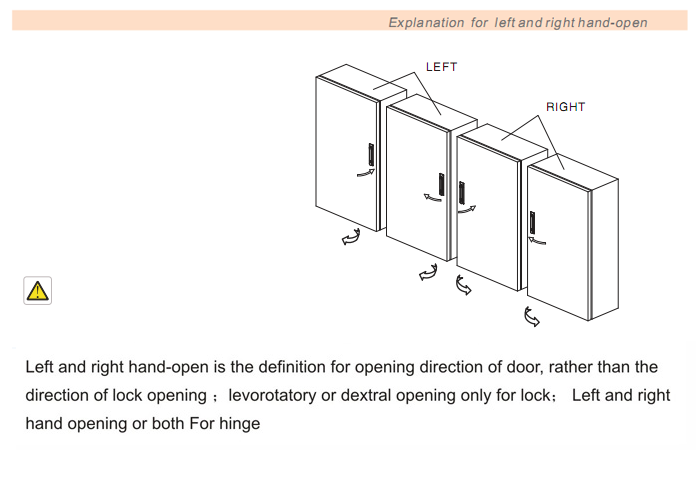 Explanation for left and right hand-open

LEFT

RIGHT

Left and right hand-open is the definition for opening direction of door, rather than the direction of lock opening ; levorotatory or dextral opening only for lock; Left and right hand opening or both For hinge